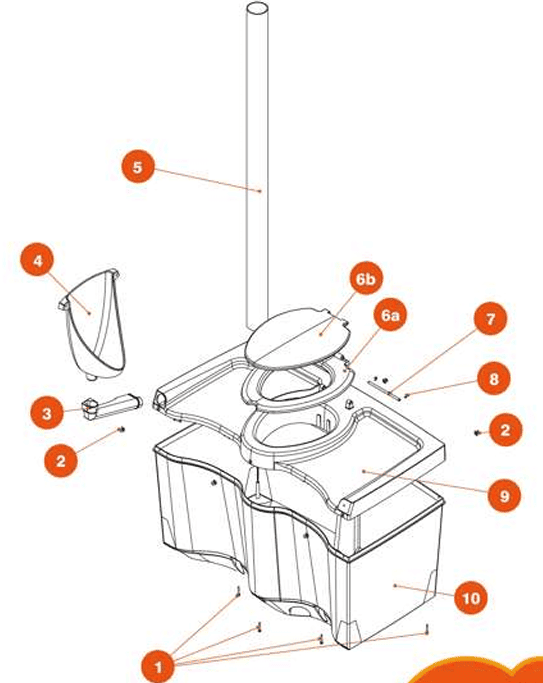 5
4
6b
6a
7
8
3
2
2
9
10
1